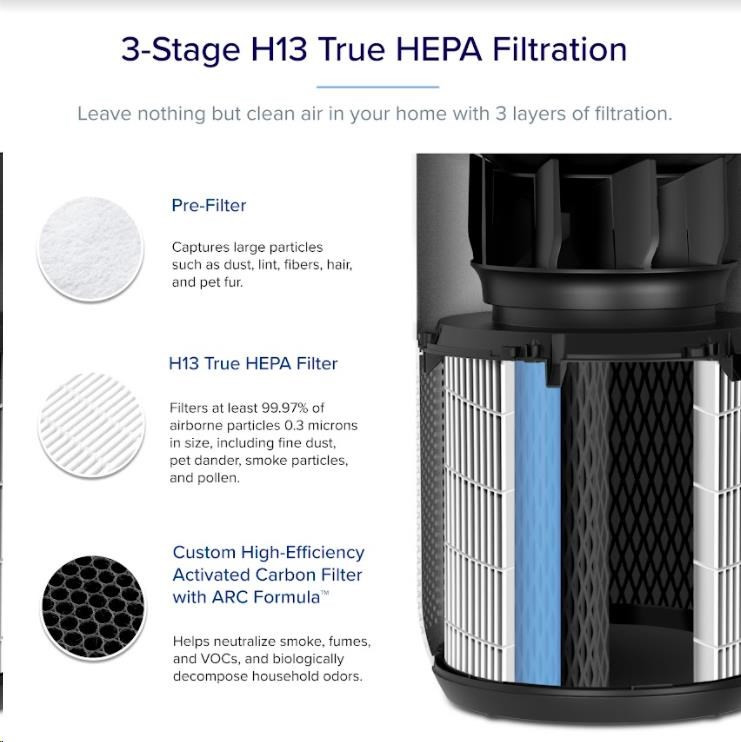 3-Stage H13 True HEPA Filtration

Leave nothing but clean air in your home with 3 layers of filtration.

Pre-Filter

Captures large particles such as dust, lint, fibers, hair, and pet fur.

H13 True HEPA Filter

Filters at least 99.97% of airborne particles 0.3 microns in size, including fine dust, pet dander, smoke particles, and pollen.

Custom High-Efficiency Activated Carbon Filter with ARC Formula™

Helps neutralize smoke, fumes, and VOCs, and biologically decompose household odors.